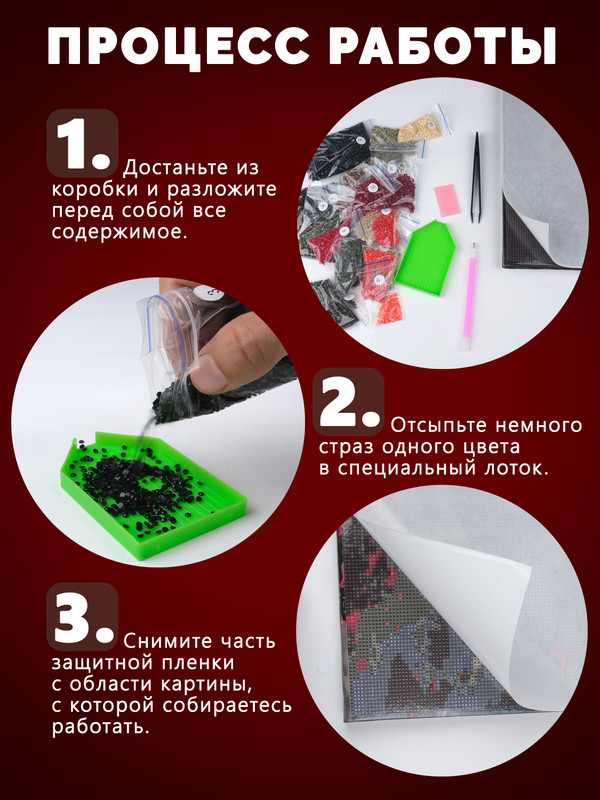 ПРОЦЕСС РАБОТЫ

1. Достаньте из коробки и разложите перед собой все содержимое.

2. Отсыпьте немного страз одного цвета в специальный лоток.

3. Снимите часть защитной пленки с области картины, с которой собираетесь работать.